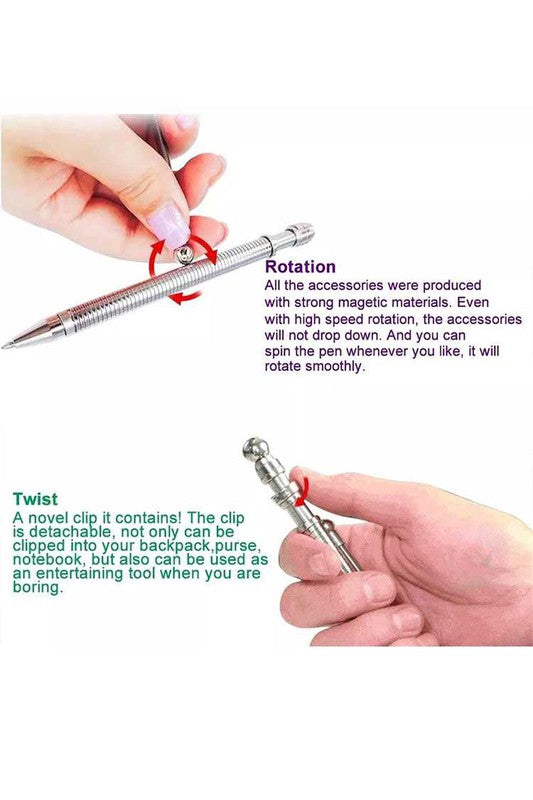 Rotation
All the accessories were produced with strong magetic materials. Even with high speed rotation, the accessories will not drop down. And you can spin the pen whenever you like, it will rotate smoothly.

Twist
A novel clip it contains! The clip is detachable, not only can be clipped into your backpack,purse, notebook, but also can be used as an entertaining tool when you are boring.