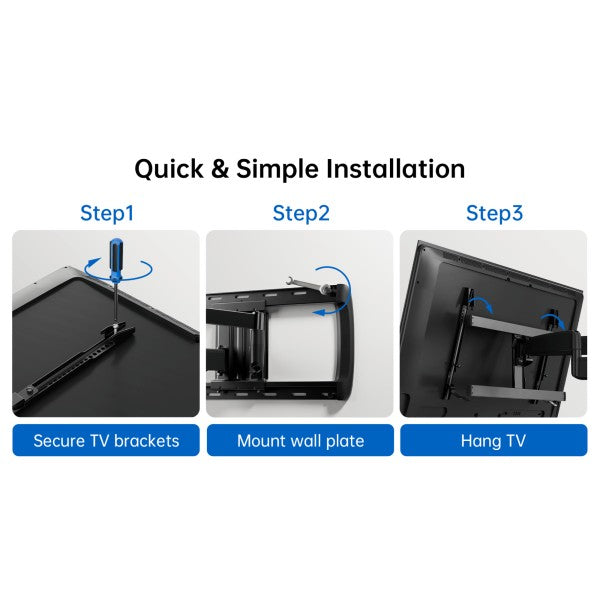 Quick & Simple Installation

Step1

Secure TV brackets

Step2

Mount wall plate

Step3

Hang TV